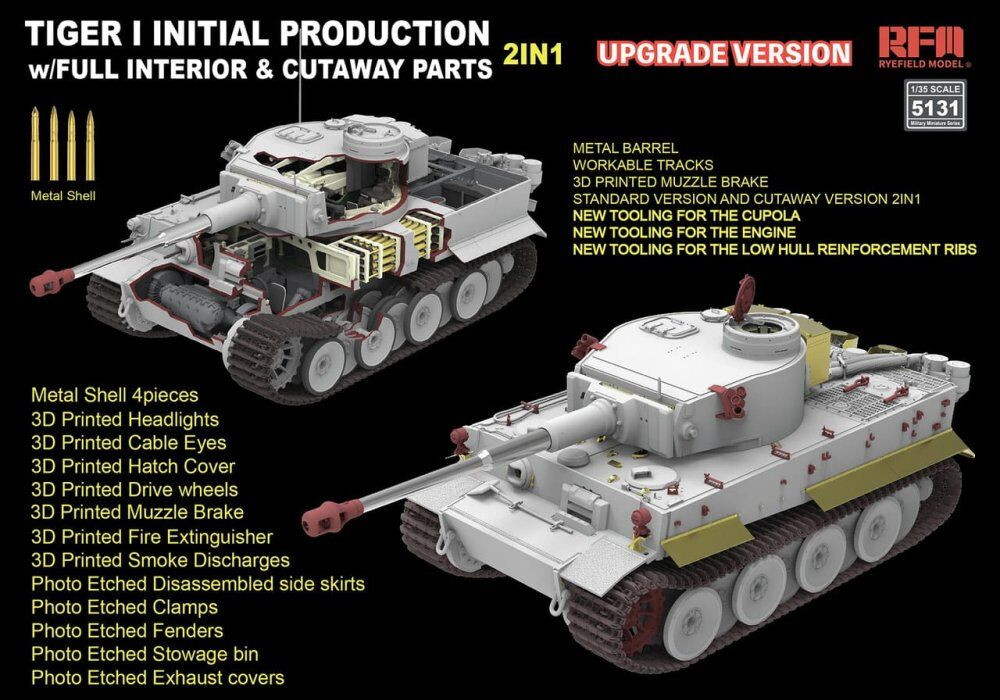 TIGER I INITIAL PRODUCTION
w/FULL INTERIOR & CUTAWAY PARTS 2IN1

UPGRADE VERSION

RFM
RYEFIELD MODEL
1/35 SCALE
5131
Military Miniature Series

Metal Shell

METAL BARREL
WORKABLE TRACKS
3D PRINTED MUZZLE BRAKE
STANDARD VERSION AND CUTAWAY VERSION 2IN1
NEW TOOLING FOR THE CUPOLA
NEW TOOLING FOR THE ENGINE
NEW TOOLING FOR THE LOW HULL REINFORCEMENT RIBS

Metal Shell 4pieces
3D Printed Headlights
3D Printed Cable Eyes
3D Printed Hatch Cover
3D Printed Drive wheels
3D Printed Muzzle Brake
3D Printed Fire Extinguisher
3D Printed Smoke Discharges
Photo Etched Disassembled side skirts
Photo Etched Clamps
Photo Etched Fenders
Photo Etched Stowage bin
Photo Etched Exhaust covers