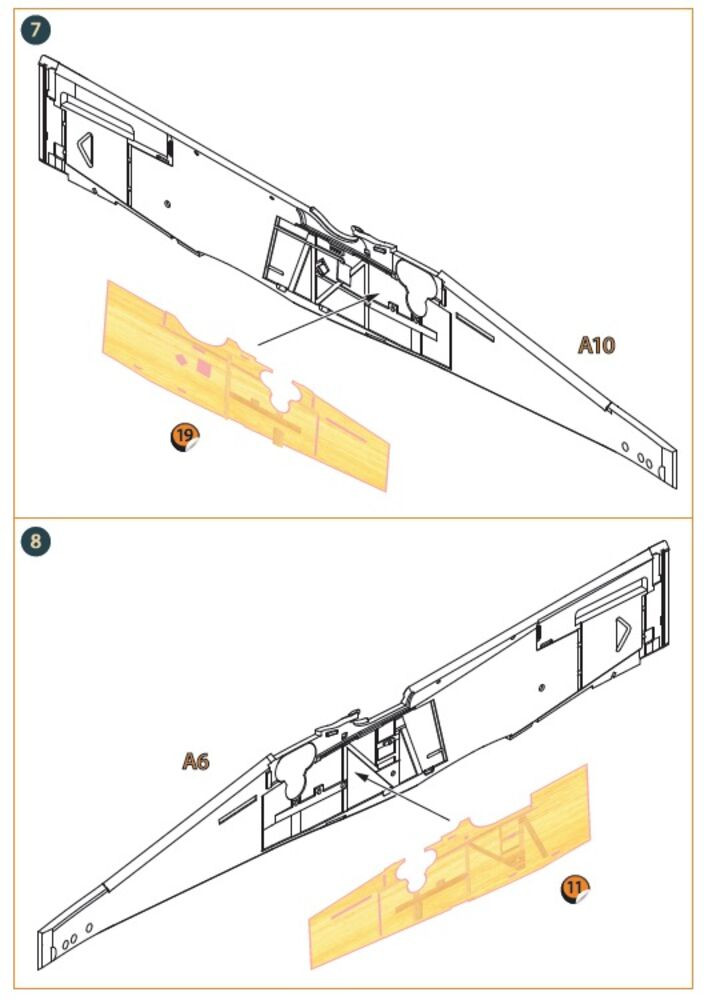 7

A10

19

8

A6

11