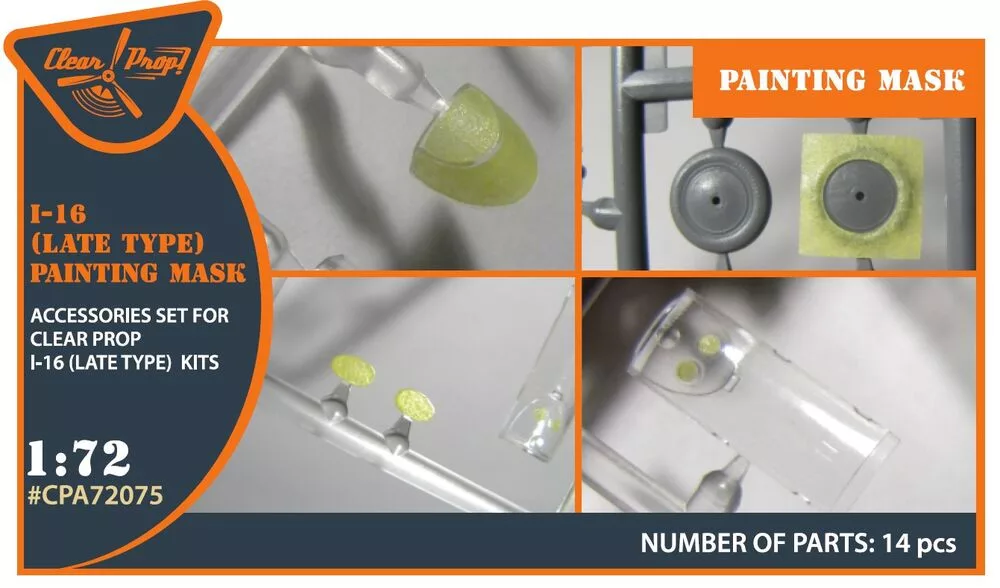 Clear Prop!

PAINTING MASK

I-16
(LATE TYPE)
PAINTING MASK

ACCESSORIES SET FOR
CLEAR PROP
I-16 (LATE TYPE) KITS

1:72
#CPA72075

NUMBER OF PARTS: 14 pcs