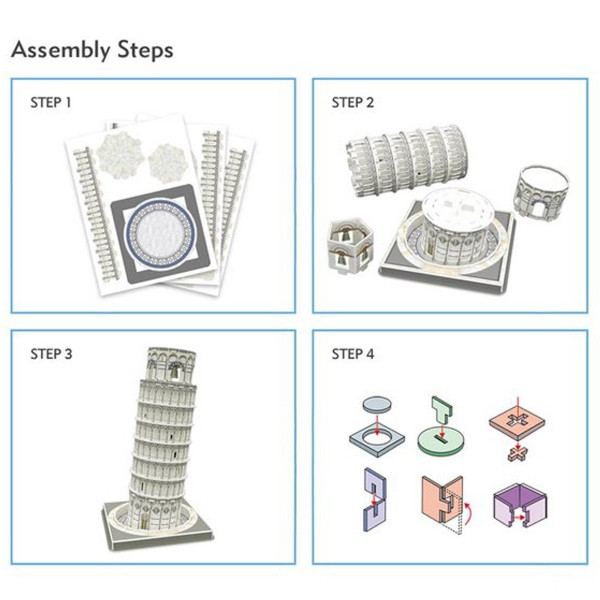 Assembly Steps

STEP 1

STEP 2

STEP 3

STEP 4