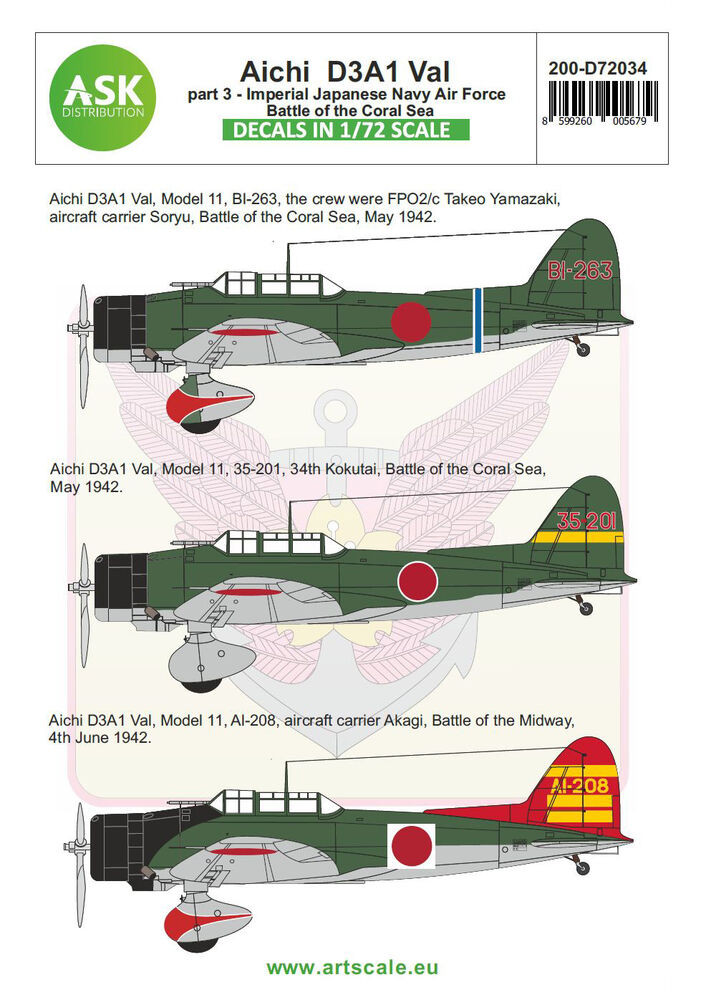 ASK
DISTRIBUTION

Aichi D3A1 Val
part 3 - Imperial Japanese Navy Air Force
Battle of the Coral Sea
DECALS IN 1/72 SCALE

200-D72034
8 599260 005679

Aichi D3A1 Val, Model 11, BI-263, the crew were FPO2/c Takeo Yamazaki, aircraft carrier Soryu, Battle of the Coral Sea, May 1942.

BI-263

Aichi D3A1 Val, Model 11, 35-201, 34th Kokutai, Battle of the Coral Sea, May 1942.

35-201

Aichi D3A1 Val, Model 11, AI-208, aircraft carrier Akagi, Battle of the Midway, 4th June 1942.

AI-208

www.artscale.eu